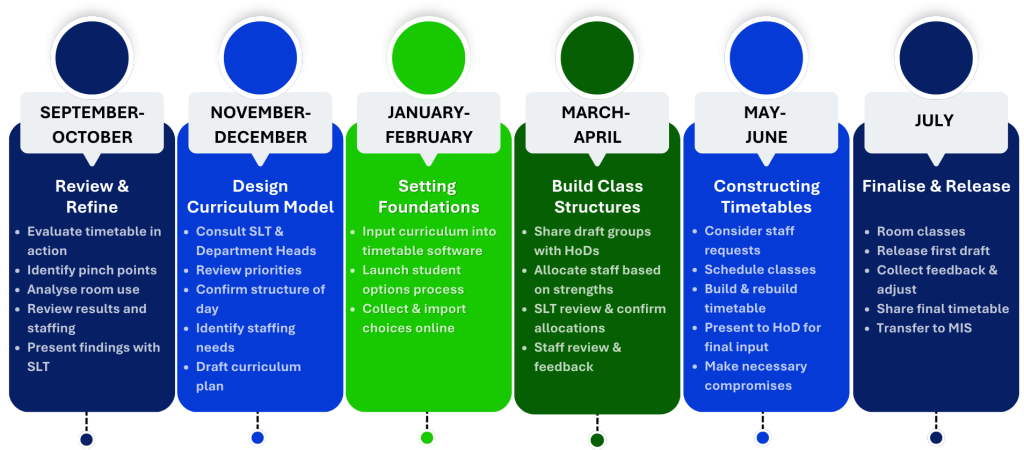 SEPTEMBER-OCTOBER

Review & Refine

- Evaluate timetable in action
- Identify pinch points
- Analyse room use
- Review results and staffing
- Present findings with SLT

NOVEMBER-DECEMBER

Design Curriculum Model

- Consult SLT & Department Heads
- Review priorities
- Confirm structure of day
- Identify staffing needs
- Draft curriculum plan

JANUARY-FEBRUARY

Setting Foundations

- Input curriculum into timetable software
- Launch student options process
- Collect & import choices online

MARCH-APRIL

Build Class Structures

- Share draft groups with HoDs
- Allocate staff based on strengths
- SLT review & confirm allocations
- Staff review & feedback

MAY-JUNE

Constructing Timetables

- Consider staff requests
- Schedule classes
- Build & rebuild timetable
- Present to HoD for final input
- Make necessary compromises

JULY

Finalise & Release

- Room classes
- Release first draft
- Collect feedback & adjust
- Share final timetable
- Transfer to MIS